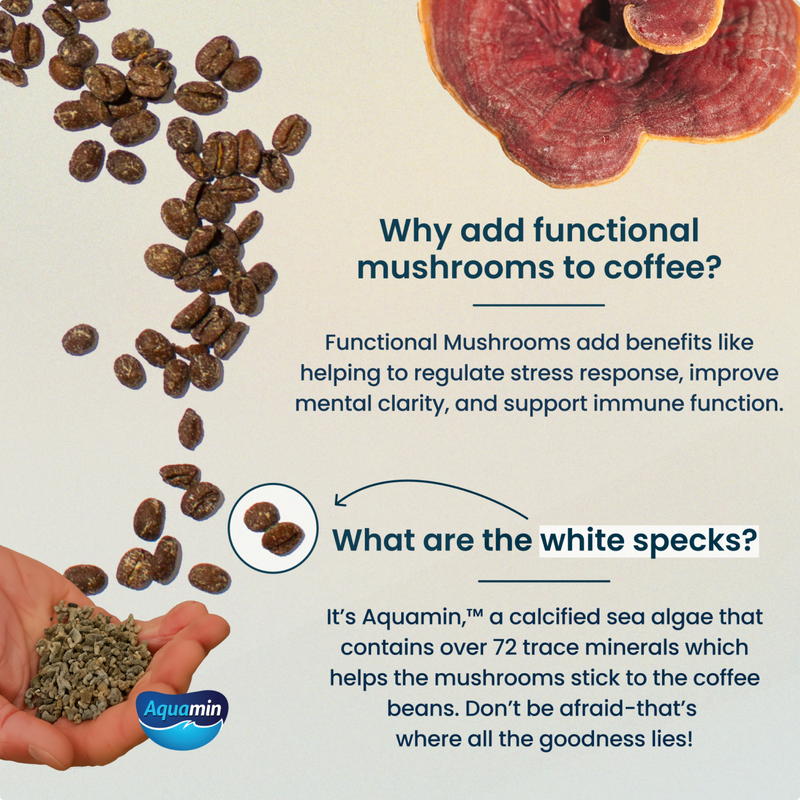 Why add functional mushrooms to coffee?

Functional Mushrooms add benefits like helping to regulate stress response, improve mental clarity, and support immune function.

What are the white specks?

It's Aquamin,™ a calcified sea algae that contains over 72 trace minerals which helps the mushrooms stick to the coffee beans. Don't be afraid-that's where all the goodness lies!

Aquamin